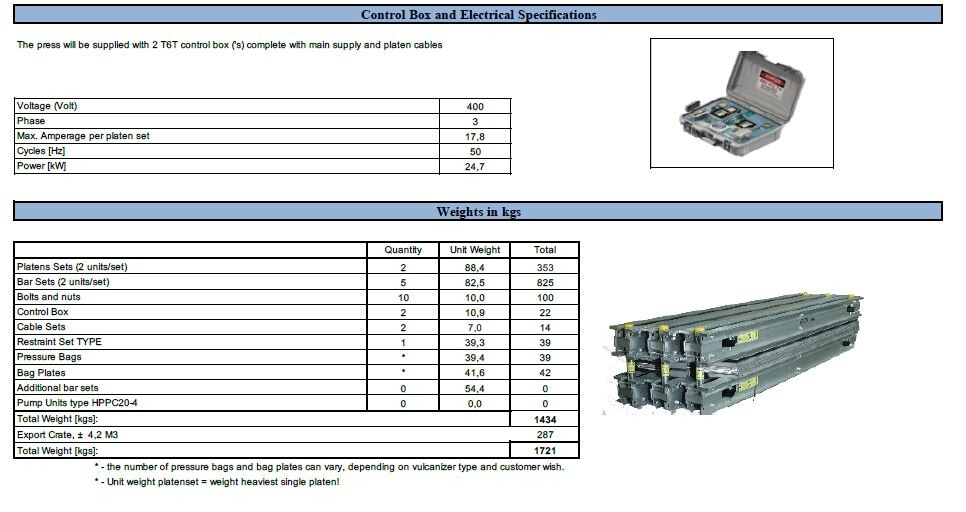 Control Box and Electrical Specifications

The press will be supplied with 2 T6T control box ('s) complete with main supply and platen cables

| | |
|---|---|
| Voltage (Volt) | 400 |
| Phase | 3 |
| Max. Amperage per platen set | 17,8 |
| Cycles [Hz] | 50 |
| Power [kW] | 24,7 |

Weights in kgs

| | Quantity | Unit Weight | Total |
|---|---|---|---|
| Platens Sets (2 units/set) | 2 | 88,4 | 353 |
| Bar Sets (2 units/set) | 5 | 82,5 | 825 |
| Bolts and nuts | 10 | 10,0 | 100 |
| Control Box | 2 | 10,9 | 22 |
| Cable Sets | 2 | 7,0 | 14 |
| Restraint Set TYPE | 1 | 39,3 | 39 |
| Pressure Bags | * | 39,4 | 39 |
| Bag Plates | * | 41,6 | 42 |
| Additional bar sets | 0 | 54,4 | 0 |
| Pump Units type HPPC20-4 | 0 | 0,0 | 0 |
| Total Weight [kgs]: | | | 1434 |
| Export Crate, ± 4,2 M3 | | | 287 |
| Total Weight [kgs]: | | | 1721 |

* - the number of pressure bags and bag plates can vary, depending on vulcanizer type and customer wish.

* - Unit weight platenset = weight heaviest single platen!